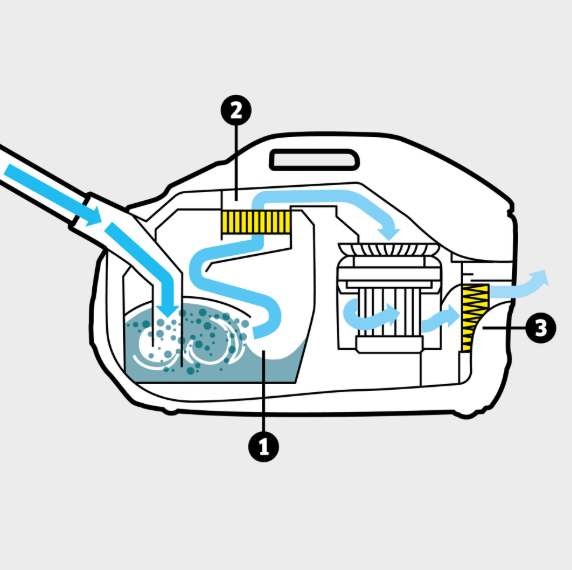 2
3
1